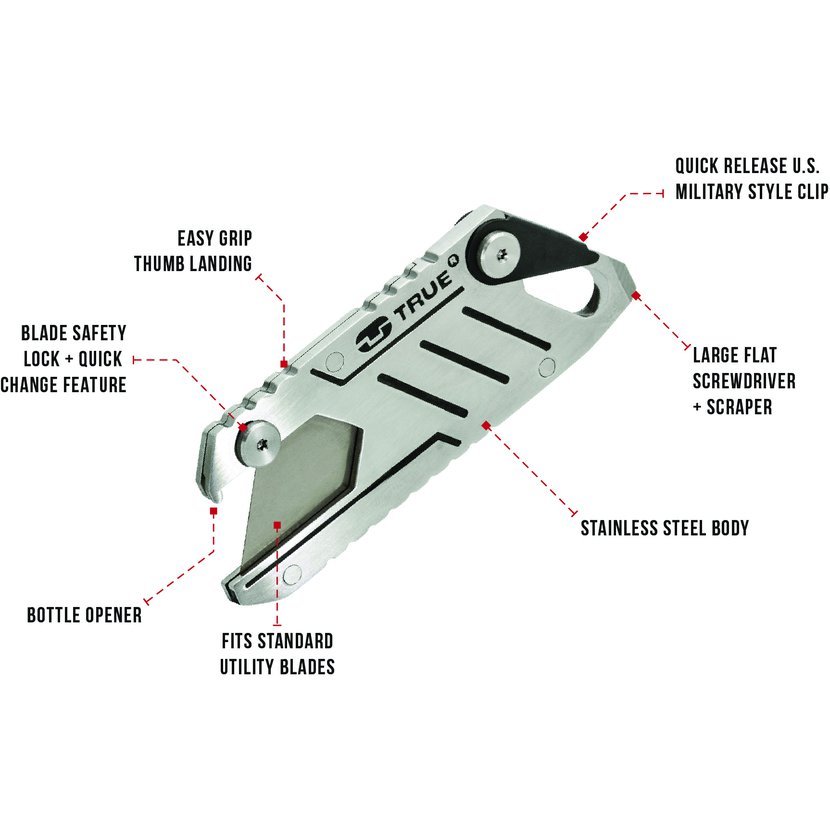 QUICK RELEASE U.S. MILITARY STYLE CLIP

EASY GRIP THUMB LANDING

BLADE SAFETY LOCK + QUICK CHANGE FEATURE

TRUE

LARGE FLAT SCREWDRIVER + SCRAPER

STAINLESS STEEL BODY

BOTTLE OPENER

FITS STANDARD UTILITY BLADES