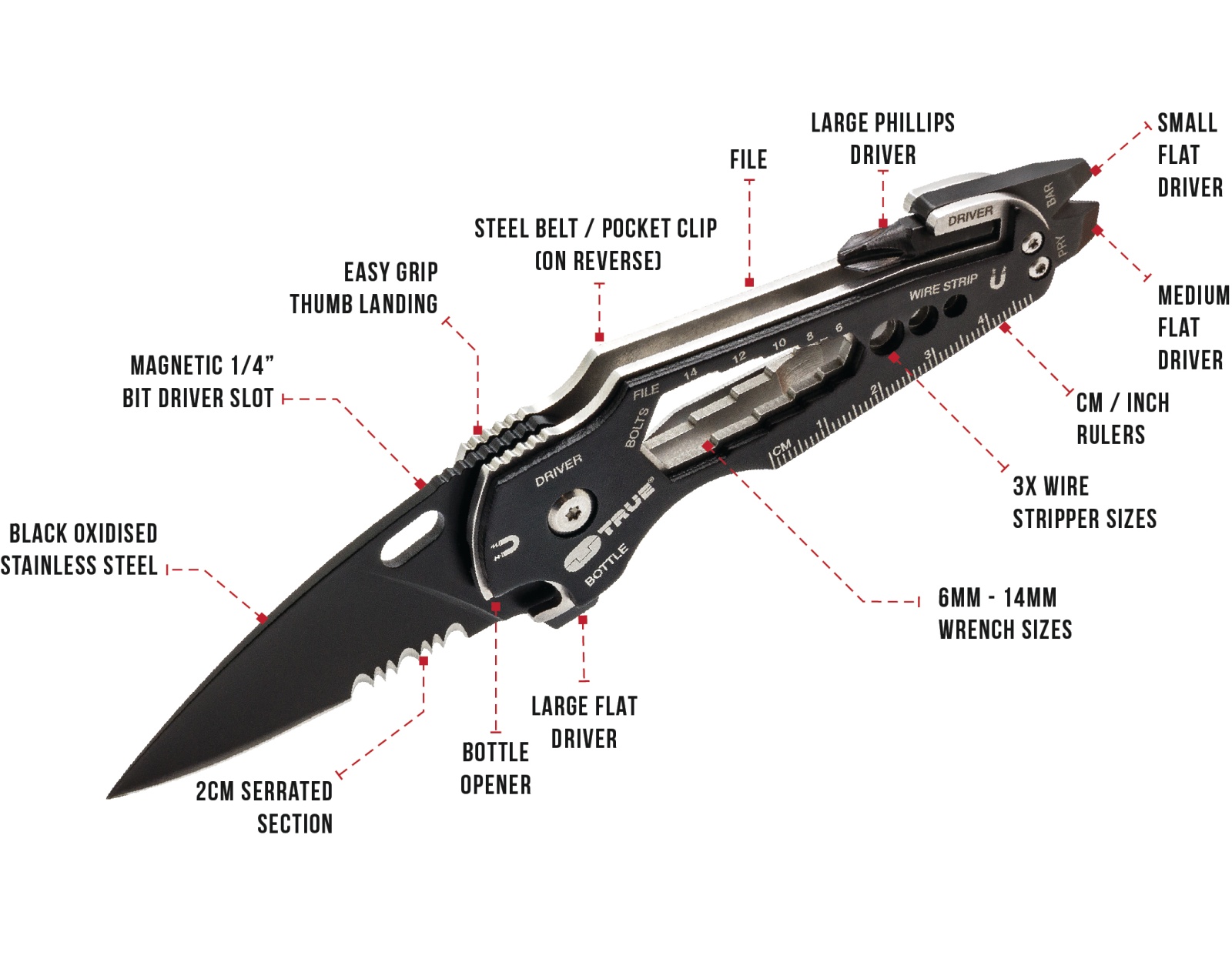 LARGE PHILLIPS DRIVER

SMALL FLAT DRIVER

FILE

STEEL BELT / POCKET CLIP (ON REVERSE)

EASY GRIP THUMB LANDING

MAGNETIC 1/4" BIT DRIVER SLOT

MEDIUM FLAT DRIVER

CM / INCH RULERS

3X WIRE STRIPPER SIZES

BLACK OXIDISED STAINLESS STEEL

6MM - 14MM WRENCH SIZES

LARGE FLAT DRIVER

BOTTLE OPENER

2CM SERRATED SECTION

DRIVER

BAR

PRY

WIRE STRIP

FILE

14

12

10

8

6

BOLTS

DRIVER

TRUE

BOTTLE

CM

1

2

3

4