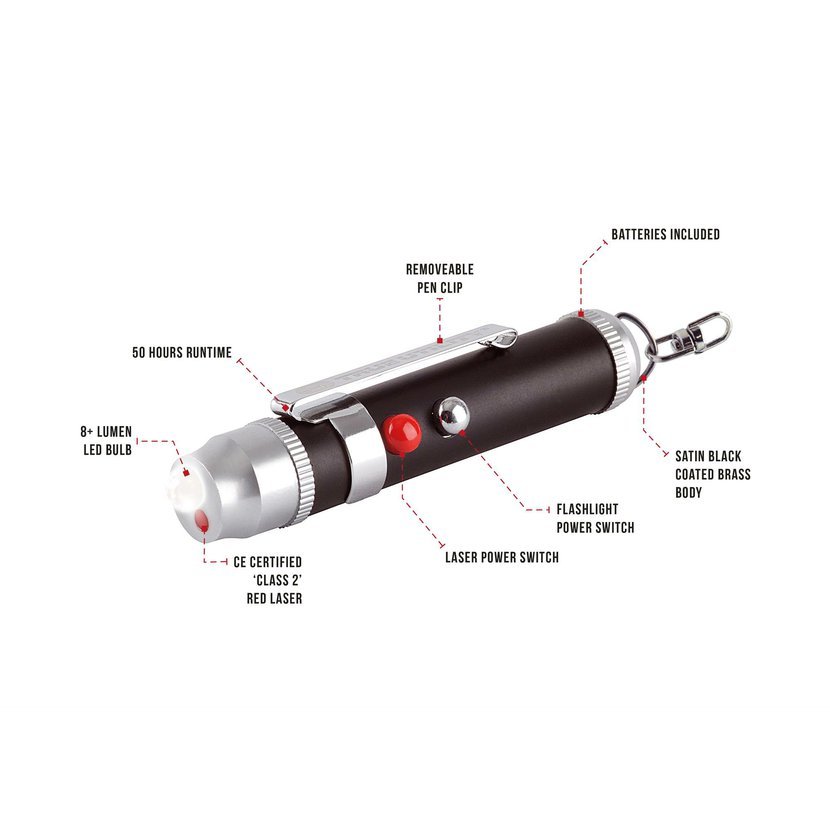 BATTERIES INCLUDED

REMOVEABLE PEN CLIP

50 HOURS RUNTIME

8+ LUMEN LED BULB

SATIN BLACK COATED BRASS BODY

FLASHLIGHT POWER SWITCH

LASER POWER SWITCH

CE CERTIFIED 'CLASS 2' RED LASER