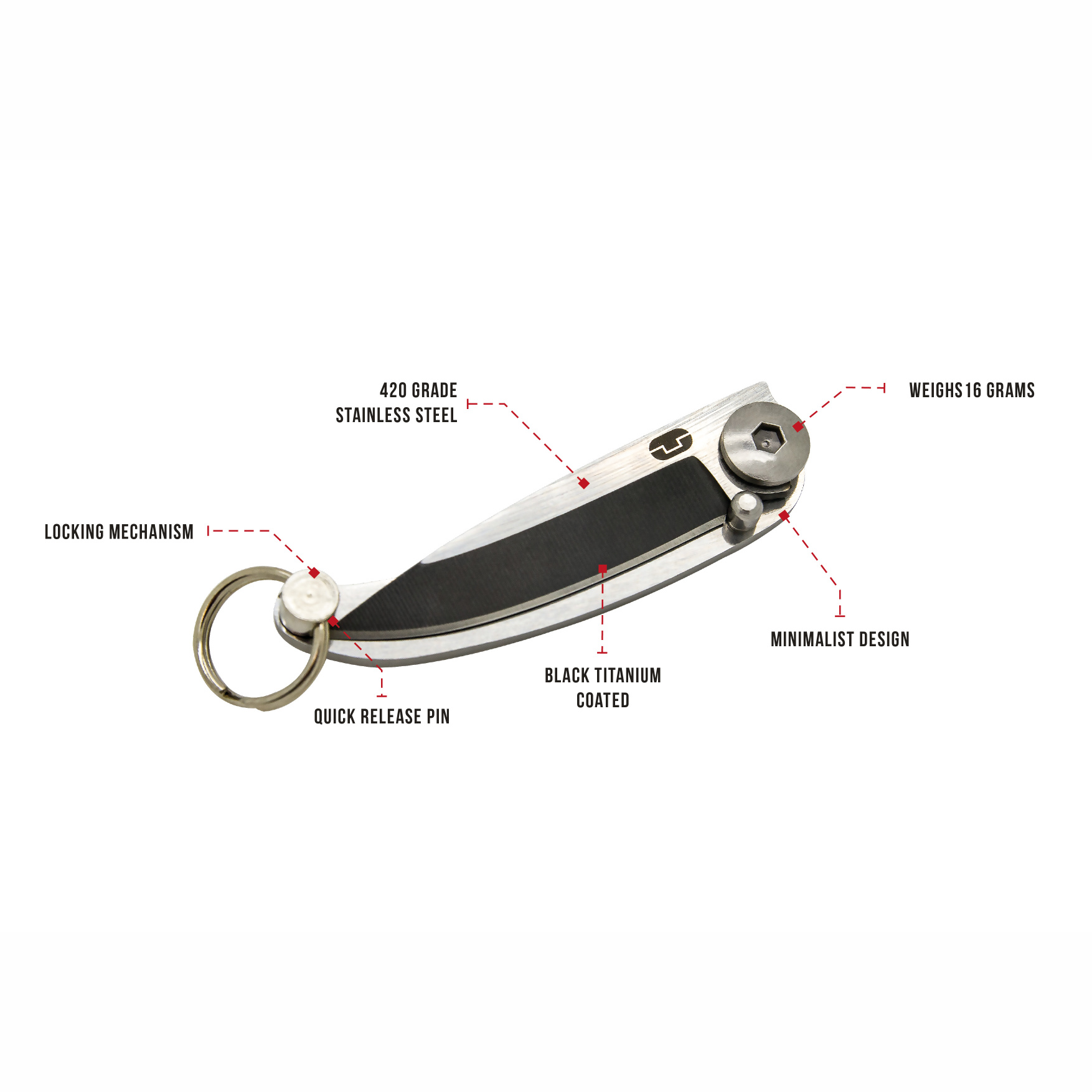 420 GRADE
STAINLESS STEEL

WEIGHS 16 GRAMS

LOCKING MECHANISM

MINIMALIST DESIGN

BLACK TITANIUM
COATED

QUICK RELEASE PIN