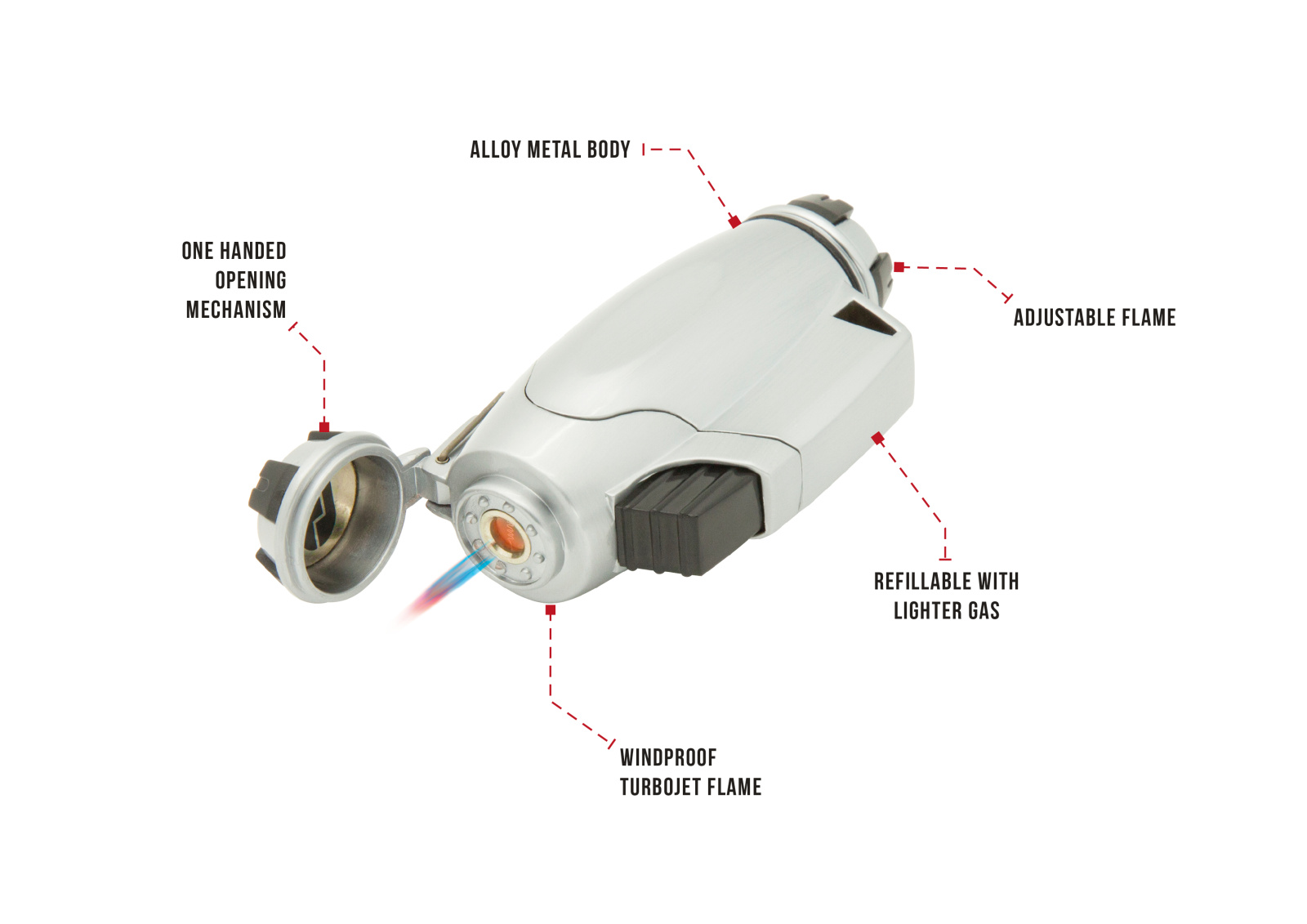 ALLOY METAL BODY

ONE HANDED OPENING MECHANISM

ADJUSTABLE FLAME

REFILLABLE WITH LIGHTER GAS

WINDPROOF TURBOJET FLAME