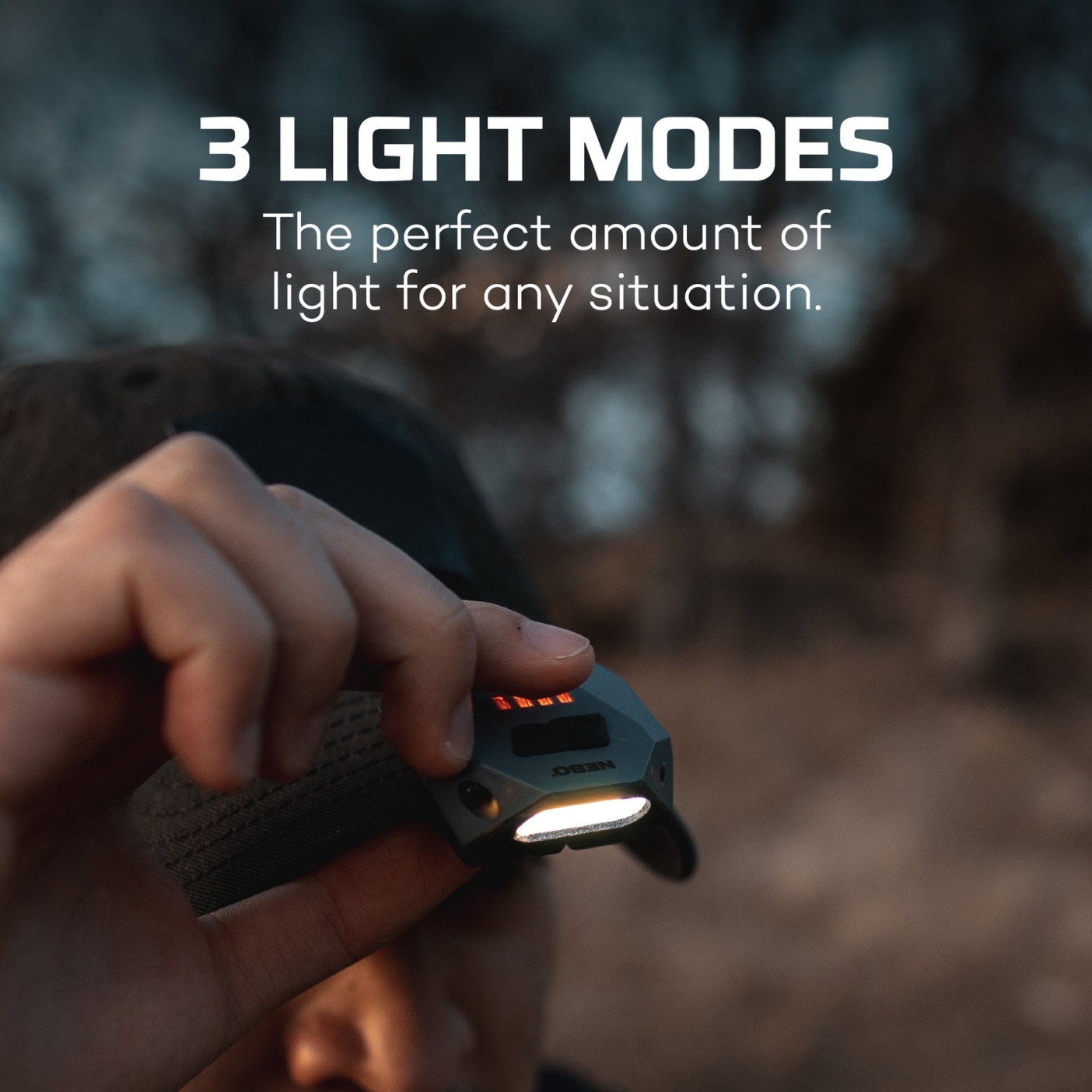 3 LIGHT MODES
The perfect amount of light for any situation.

NEBO