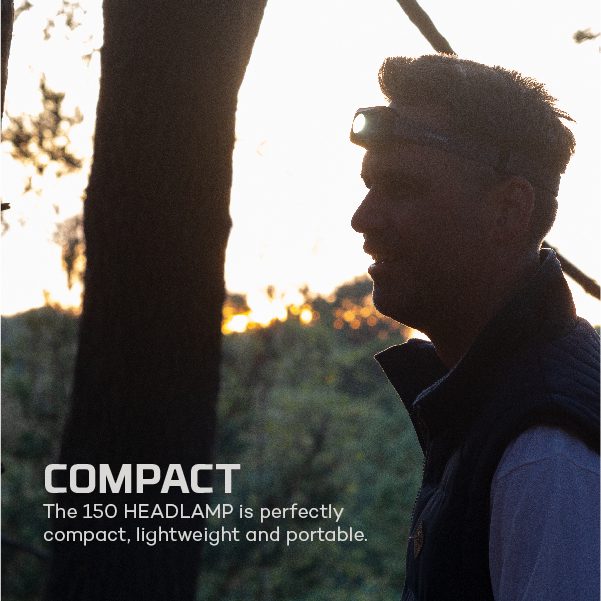 COMPACT

The 150 HEADLAMP is perfectly compact, lightweight and portable.