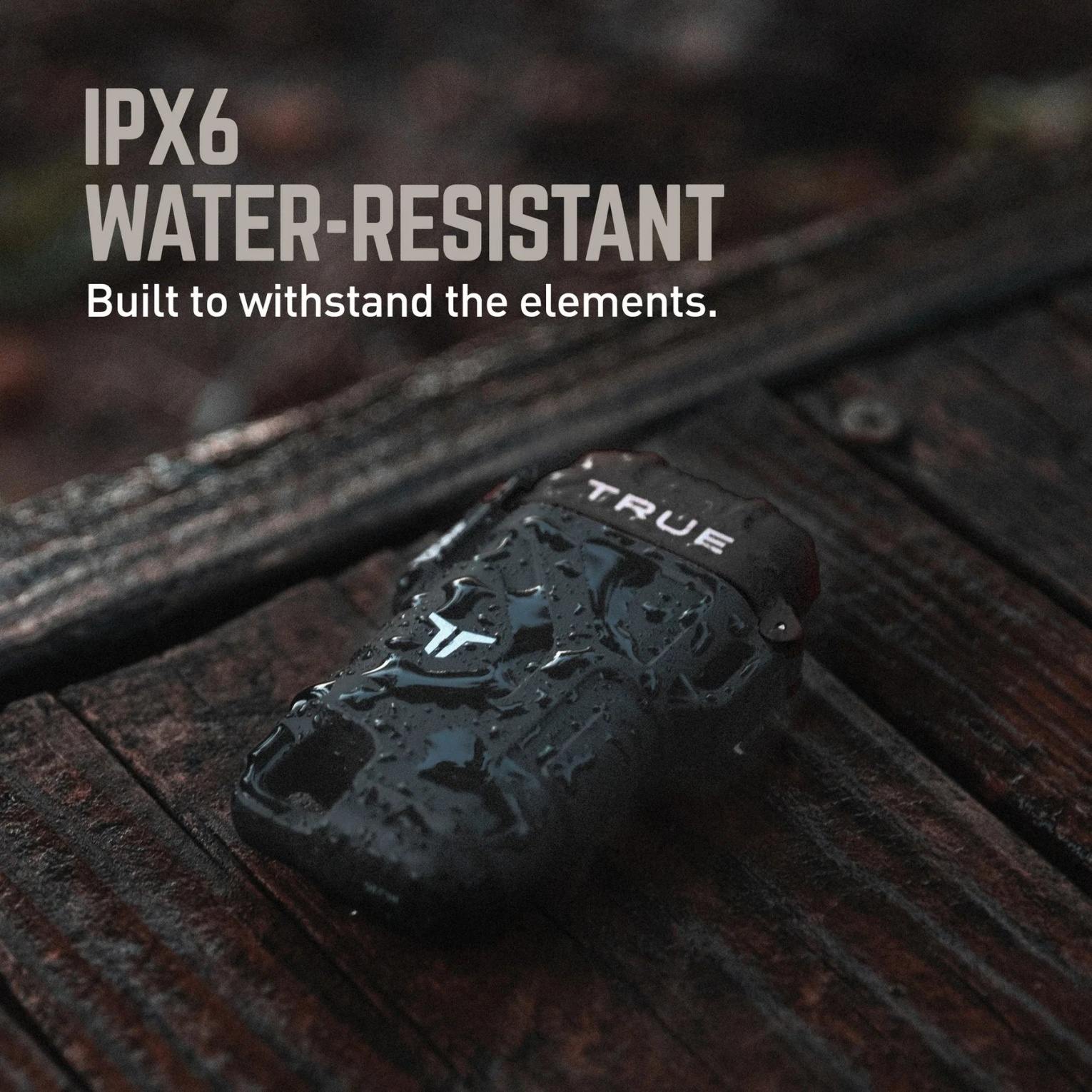 IPX6
WATER-RESISTANT
Built to withstand the elements.

TRUE