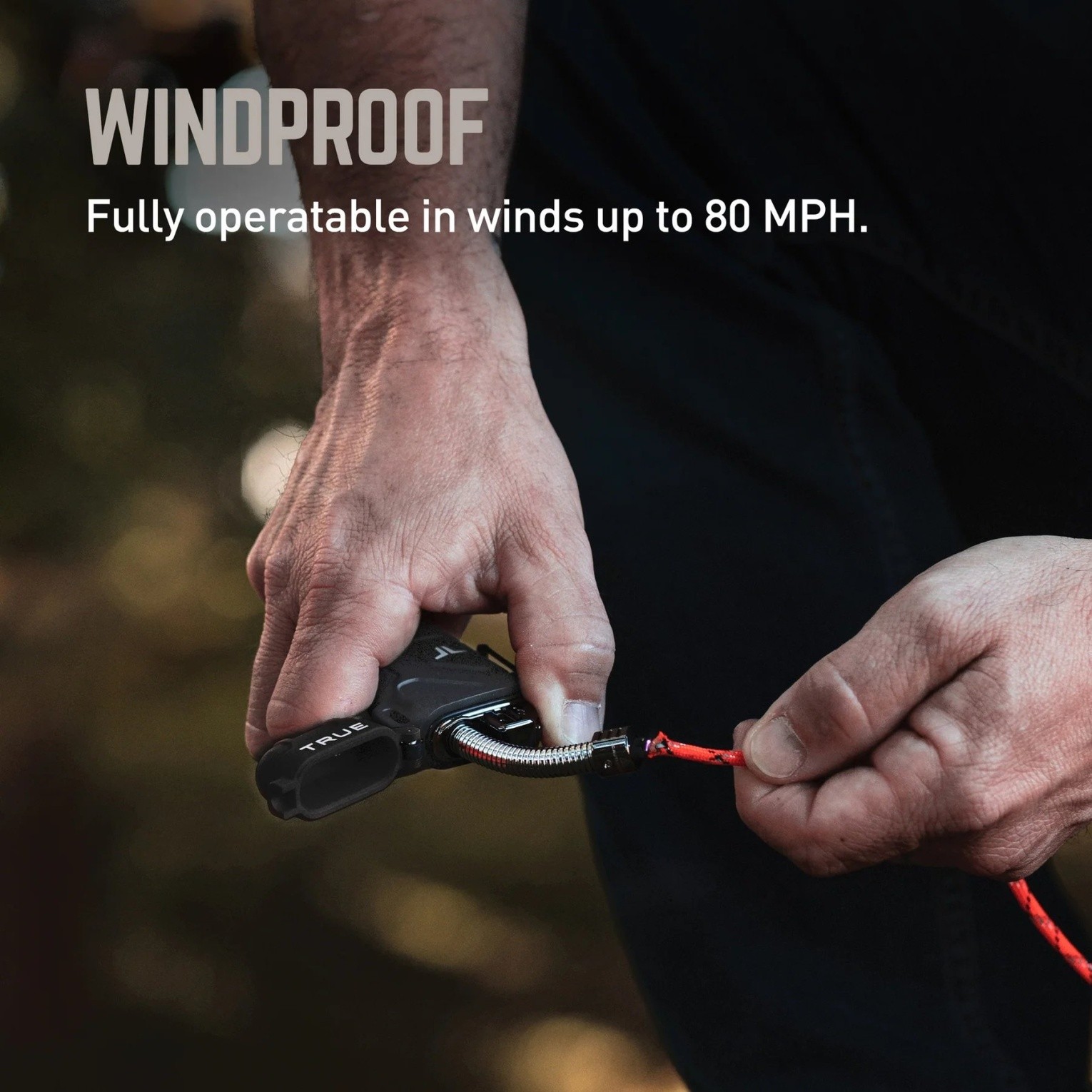 WINDPROOF

Fully operatable in winds up to 80 MPH.

TRUE