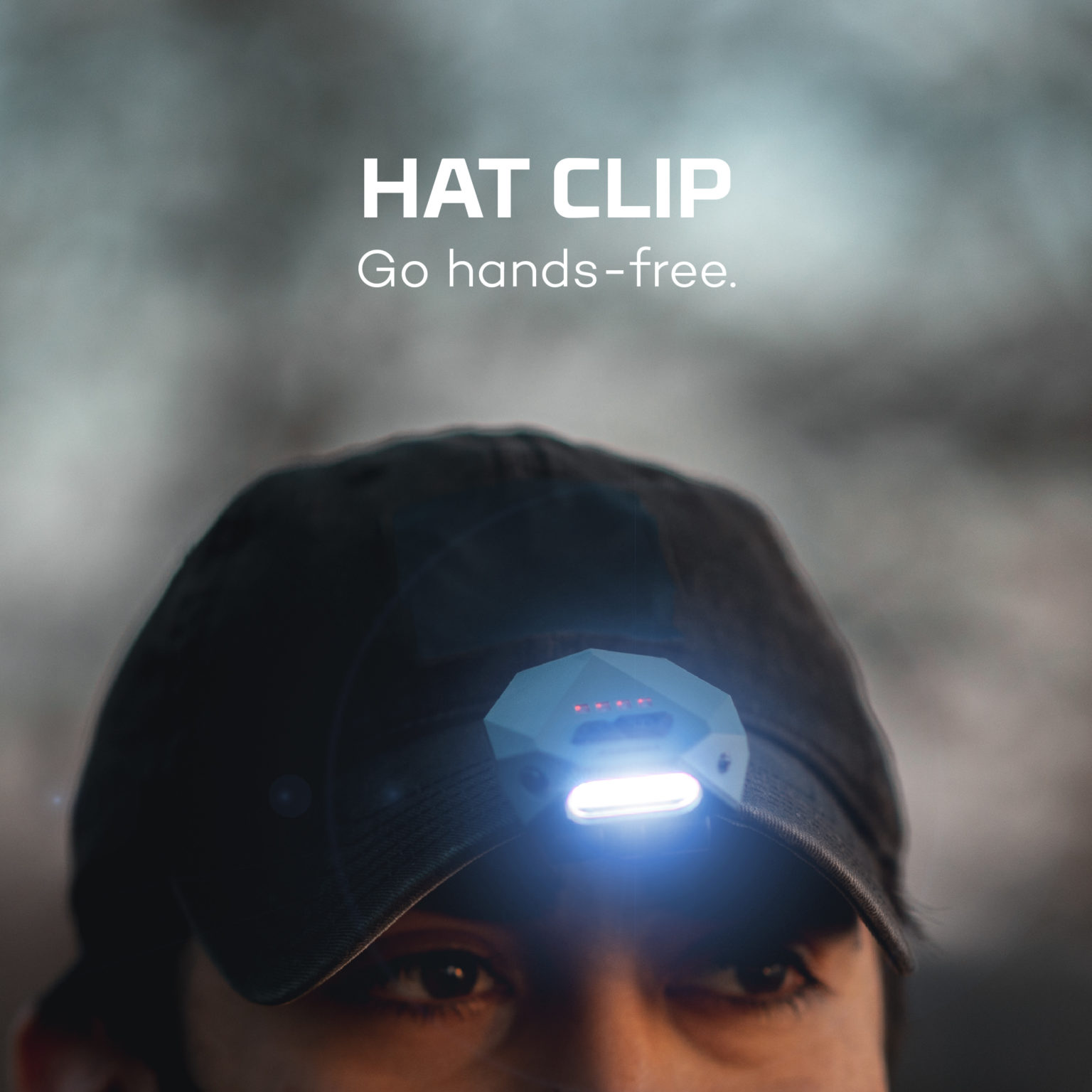 HAT CLIP
Go hands-free.