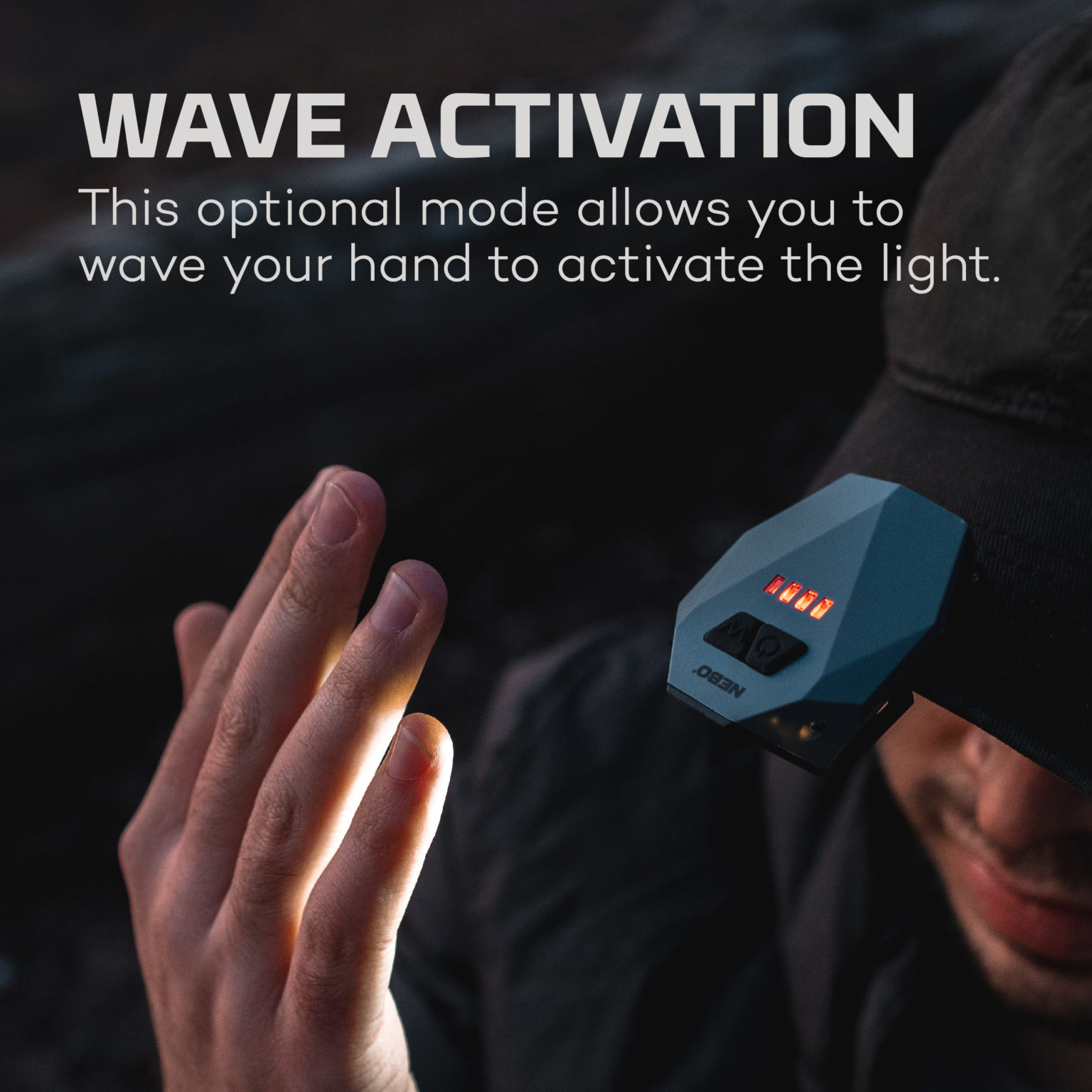 WAVE ACTIVATION

This optional mode allows you to wave your hand to activate the light.

NEBO