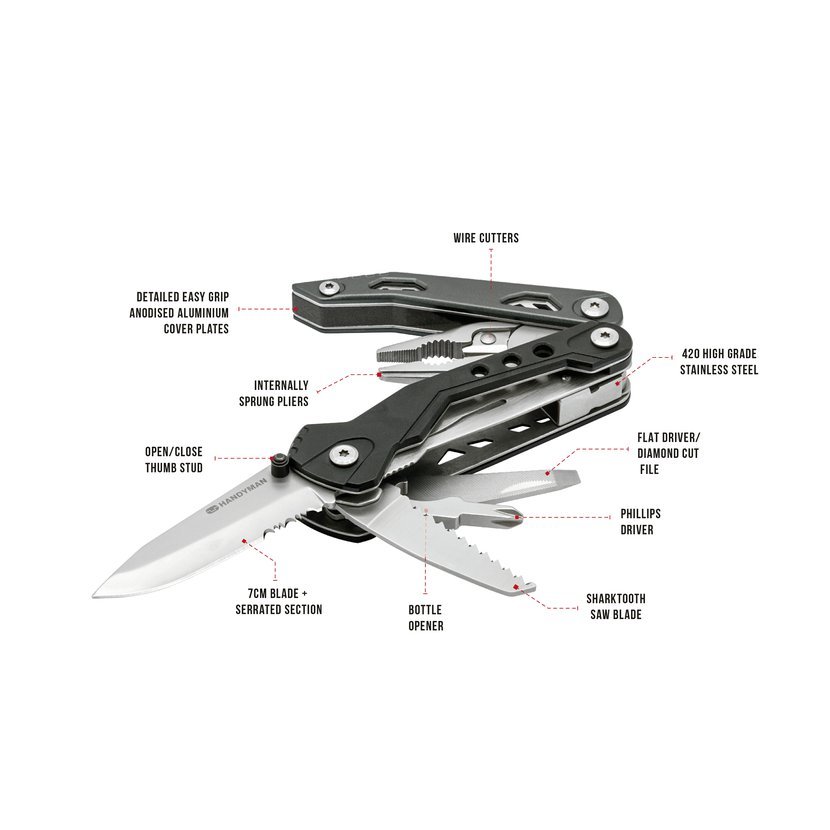 WIRE CUTTERS

DETAILED EASY GRIP ANODISED ALUMINIUM COVER PLATES

420 HIGH GRADE STAINLESS STEEL

INTERNALLY SPRUNG PLIERS

OPEN/CLOSE THUMB STUD

FLAT DRIVER/ DIAMOND CUT FILE

HANDYMAN

PHILLIPS DRIVER

7CM BLADE + SERRATED SECTION

BOTTLE OPENER

SHARKTOOTH SAW BLADE